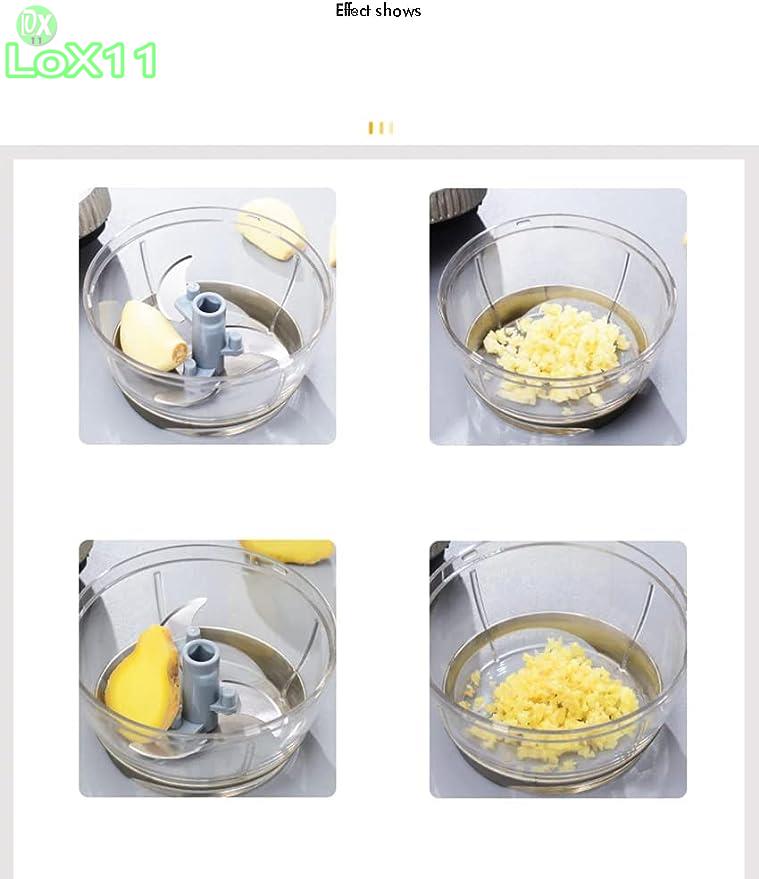 LOX
11
LoX11
Effect shows